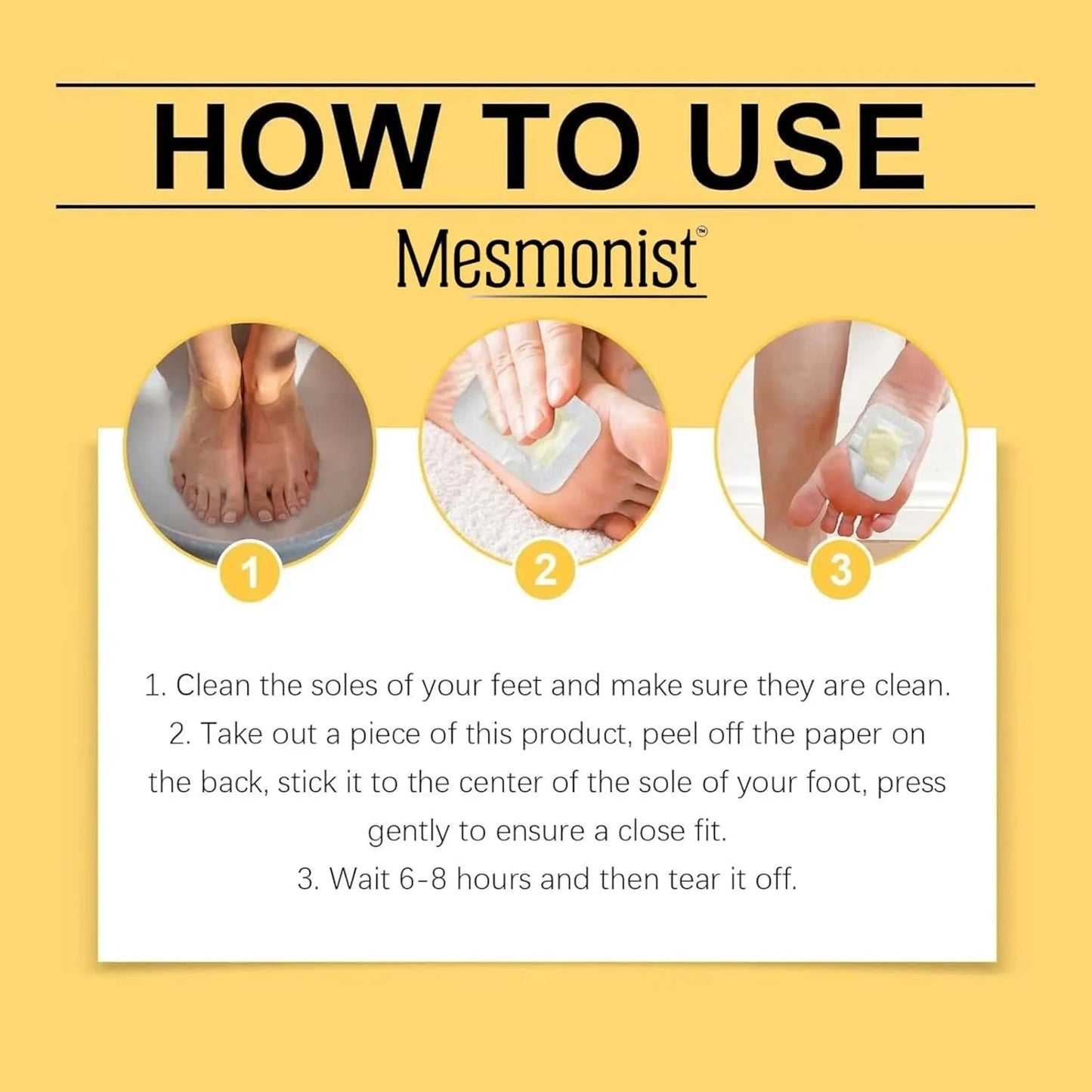 HOW TO USE

Mesmonist™

1

2

3

1. Clean the soles of your feet and make sure they are clean.
2. Take out a piece of this product, peel off the paper on the back, stick it to the center of the sole of your foot, press gently to ensure a close fit.
3. Wait 6-8 hours and then tear it off.